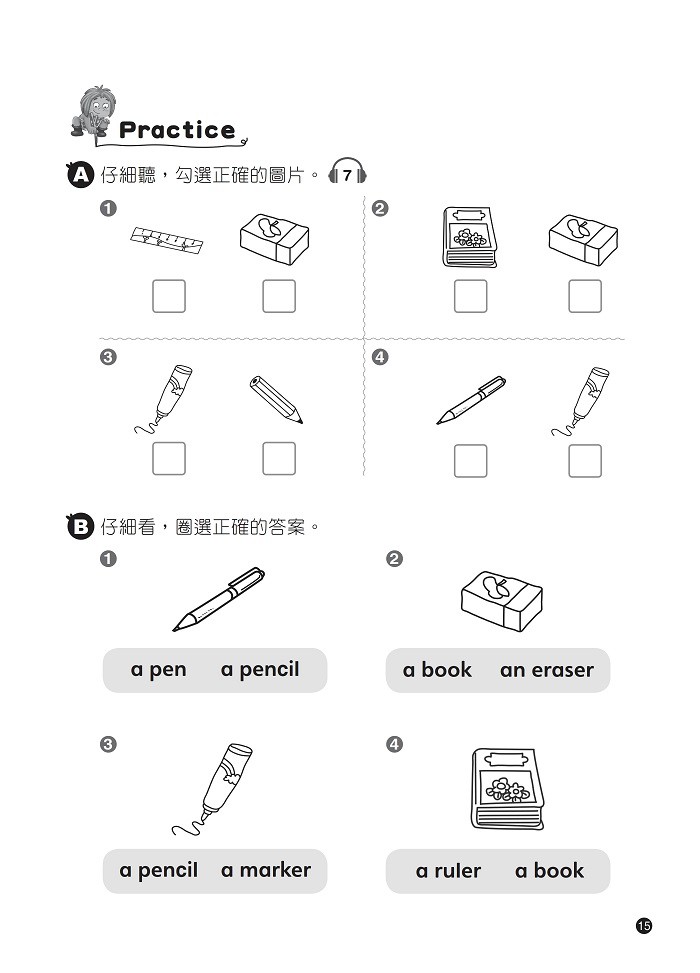 Practice

A 仔細聽，勾選正確的圖片。 7

1

2

3

4

B 仔細看，圈選正確的答案。

1

a pen a pencil

2

a book an eraser

3

a pencil a marker

4

a ruler a book

15