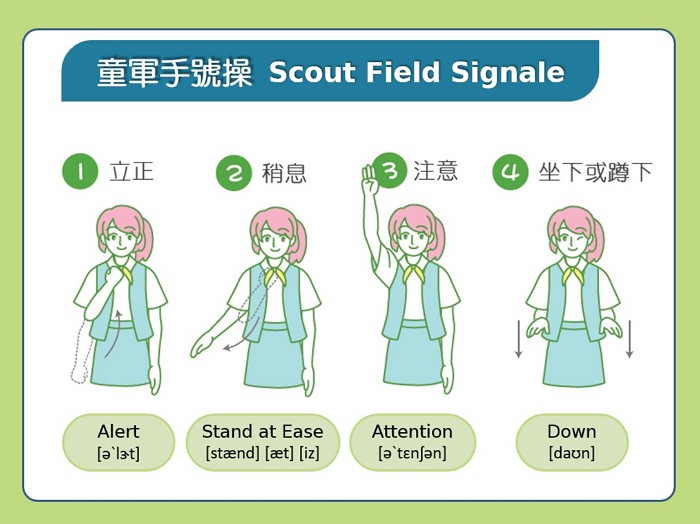 童軍手號操 Scout Field Signale

1 立正

2 稍息

3 注意

4 坐下或蹲下

Alert
[ə`lɝt]

Stand at Ease
[stænd] [æt] [iz]

Attention
[ə`tɛnʃən]

Down
[daʊn]